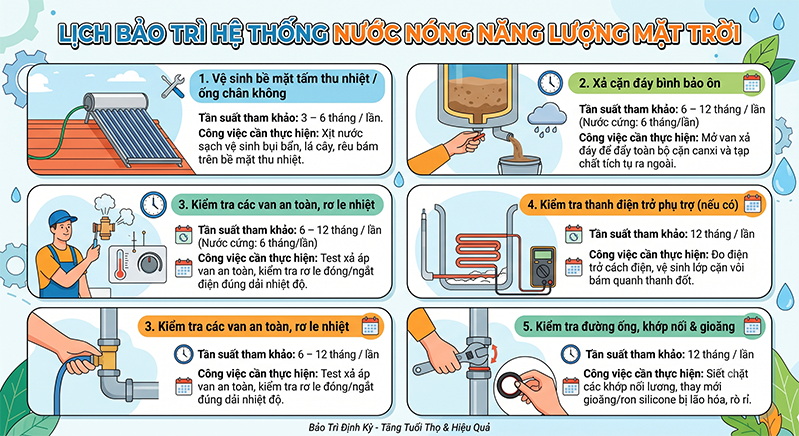 LỊCH BẢO TRÌ HỆ THỐNG NƯỚC NÓNG NĂNG LƯỢNG MẶT TRỜI

1. Vệ sinh bề mặt tấm thu nhiệt / ống chân không

Tần suất tham khảo: 3 – 6 tháng / lần.
Công việc cần thực hiện: Xịt nước sạch vệ sinh bụi bẩn, lá cây, rêu bám trên bề mặt thu nhiệt.

2. Xả cặn đáy bình bảo ôn

Tần suất tham khảo: 6 – 12 tháng / lần (Nước cứng: 6 tháng/lần)
Công việc cần thực hiện: Mở van xả đáy để đẩy toàn bộ cặn canxi và tạp chất tích tụ ra ngoài.

3. Kiểm tra các van an toàn, rơ le nhiệt

Tần suất tham khảo: 6 – 12 tháng / lần (Nước cứng: 6 tháng/lần)
Công việc cần thực hiện: Test xả áp van an toàn, kiểm tra rơ le đóng/ngắt điện đúng dải nhiệt độ.

4. Kiểm tra thanh điện trở phụ trợ (nếu có)

Tần suất tham khảo: 12 tháng / lần
Công việc cần thực hiện: Đo điện trở cách điện, vệ sinh lớp cặn vôi bám quanh thanh đốt.

3. Kiểm tra các van an toàn, rơ le nhiệt

Tần suất tham khảo: 6 – 12 tháng / lần
Công việc cần thực hiện: Test xả áp van an toàn, kiểm tra rơ le đóng/ngắt đúng dải nhiệt độ.

5. Kiểm tra đường ống, khớp nối & gioăng

Tần suất tham khảo: 12 tháng / lần
Công việc cần thực hiện: Siết chặt các khớp nối lương, thay mới gioăng/ron silicone bị lão hóa, rò rỉ.

Bảo Trì Định Kỳ - Tăng Tuổi Thọ & Hiệu Quả